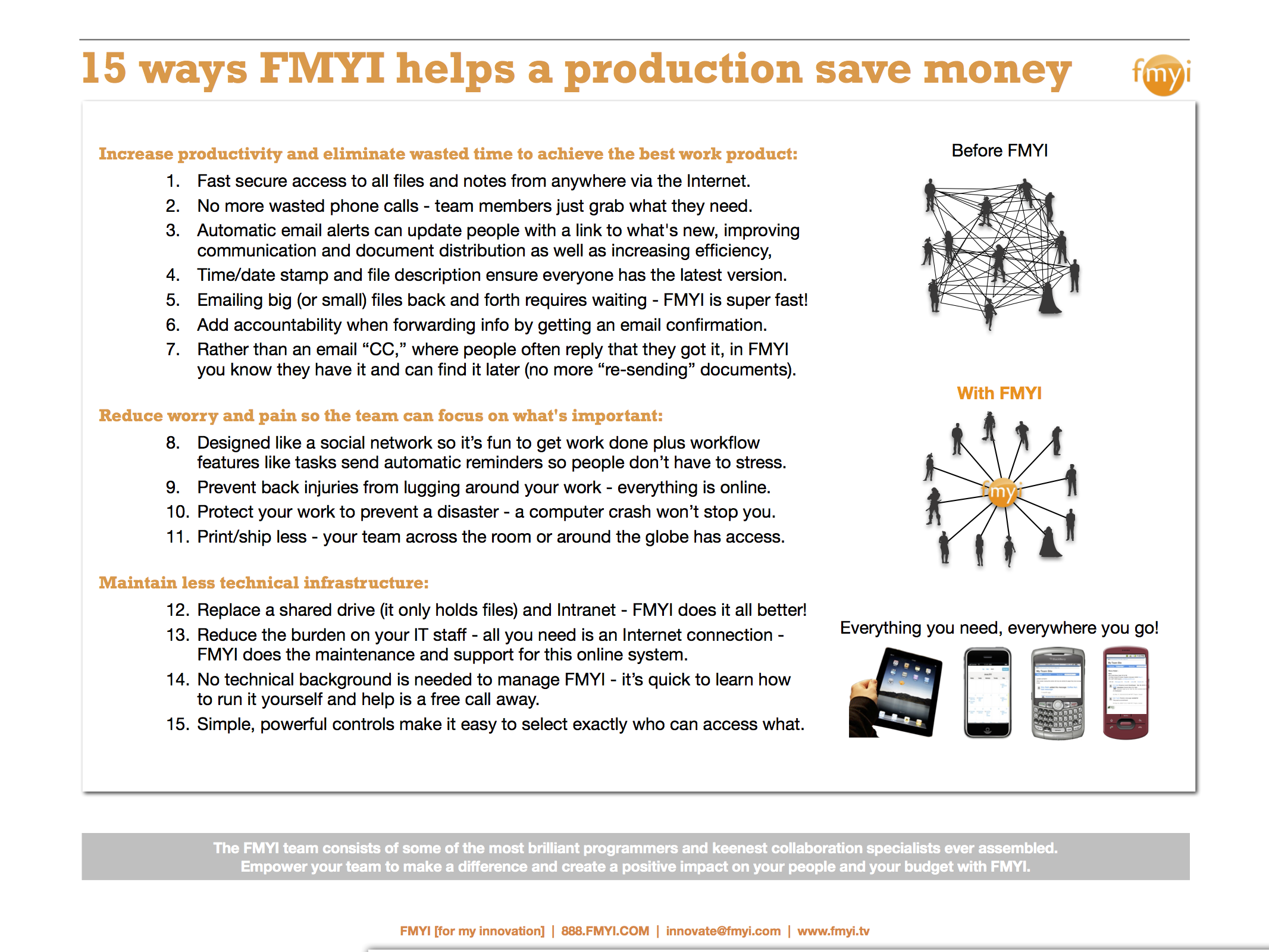 15 ways FMYI helps a production save money

fmyi

Increase productivity and eliminate wasted time to achieve the best work product:

1. Fast secure access to all files and notes from anywhere via the Internet.
2. No more wasted phone calls - team members just grab what they need.
3. Automatic email alerts can update people with a link to what's new, improving communication and document distribution as well as increasing efficiency,
4. Time/date stamp and file description ensure everyone has the latest version.
5. Emailing big (or small) files back and forth requires waiting - FMYI is super fast!
6. Add accountability when forwarding info by getting an email confirmation.
7. Rather than an email “CC,” where people often reply that they got it, in FMYI you know they have it and can find it later (no more “re-sending” documents).

Reduce worry and pain so the team can focus on what's important:

8. Designed like a social network so it’s fun to get work done plus workflow features like tasks send automatic reminders so people don’t have to stress.
9. Prevent back injuries from lugging around your work - everything is online.
10. Protect your work to prevent a disaster - a computer crash won’t stop you.
11. Print/ship less - your team across the room or around the globe has access.

Maintain less technical infrastructure:

12. Replace a shared drive (it only holds files) and Intranet - FMYI does it all better!
13. Reduce the burden on your IT staff - all you need is an Internet connection - FMYI does the maintenance and support for this online system.
14. No technical background is needed to manage FMYI - it’s quick to learn how to run it yourself and help is a free call away.
15. Simple, powerful controls make it easy to select exactly who can access what.

Before FMYI

With FMYI

fmyi

Everything you need, everywhere you go!

The FMYI team consists of some of the most brilliant programmers and keenest collaboration specialists ever assembled.
Empower your team to make a difference and create a positive impact on your people and your budget with FMYI.

FMYI [for my innovation] | 888.FMYI.COM | innovate@fmyi.com | www.fmyi.tv